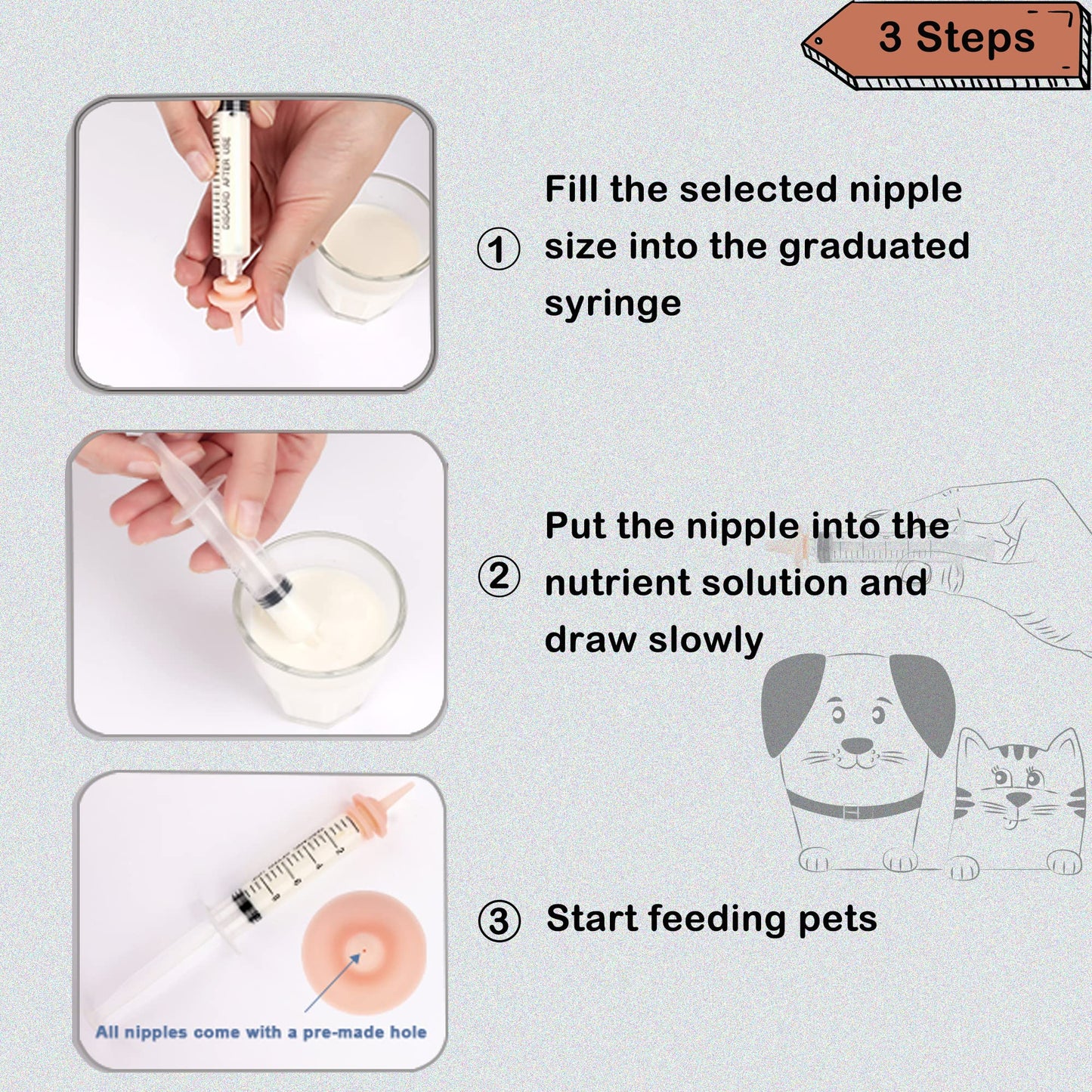 3 Steps

DISCARD AFTER USE

① Fill the selected nipple size into the graduated syringe

② Put the nipple into the nutrient solution and draw slowly

③ Start feeding pets

All nipples come with a pre-made hole