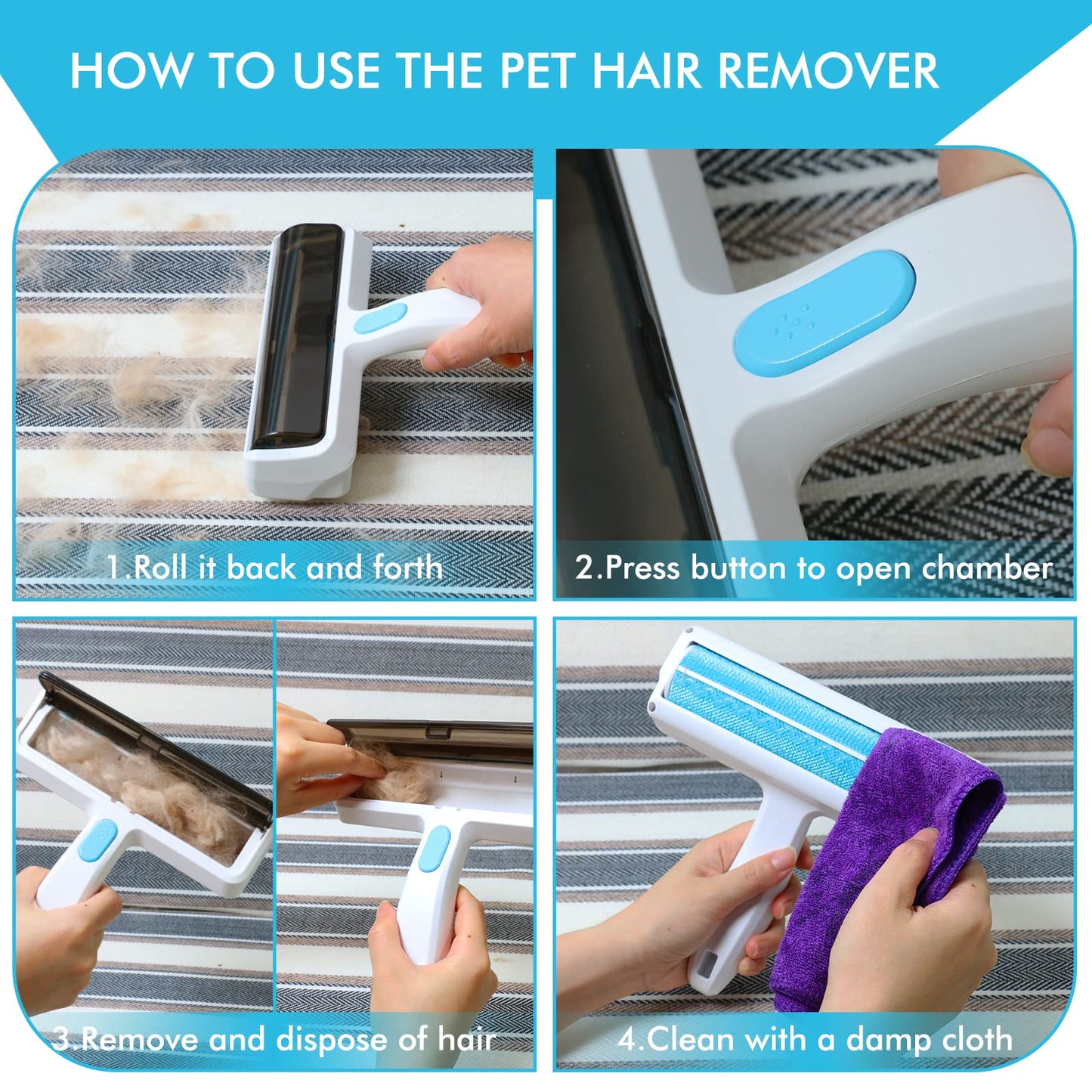 HOW TO USE THE PET HAIR REMOVER

1.Roll it back and forth

2.Press button to open chamber

3.Remove and dispose of hair

4.Clean with a damp cloth