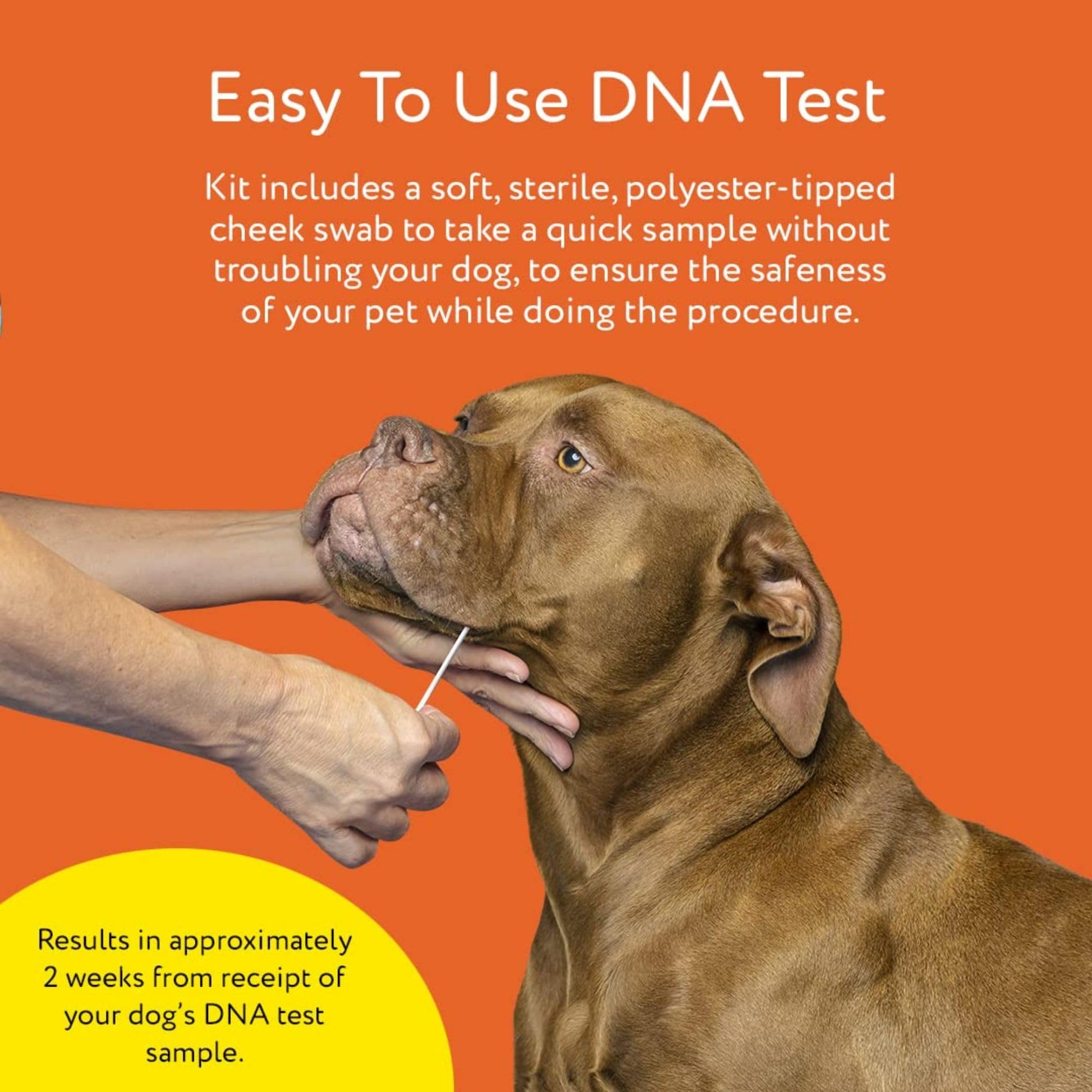 Easy To Use DNA Test

Kit includes a soft, sterile, polyester-tipped cheek swab to take a quick sample without troubling your dog, to ensure the safeness of your pet while doing the procedure.

Results in approximately 2 weeks from receipt of your dog's DNA test sample.