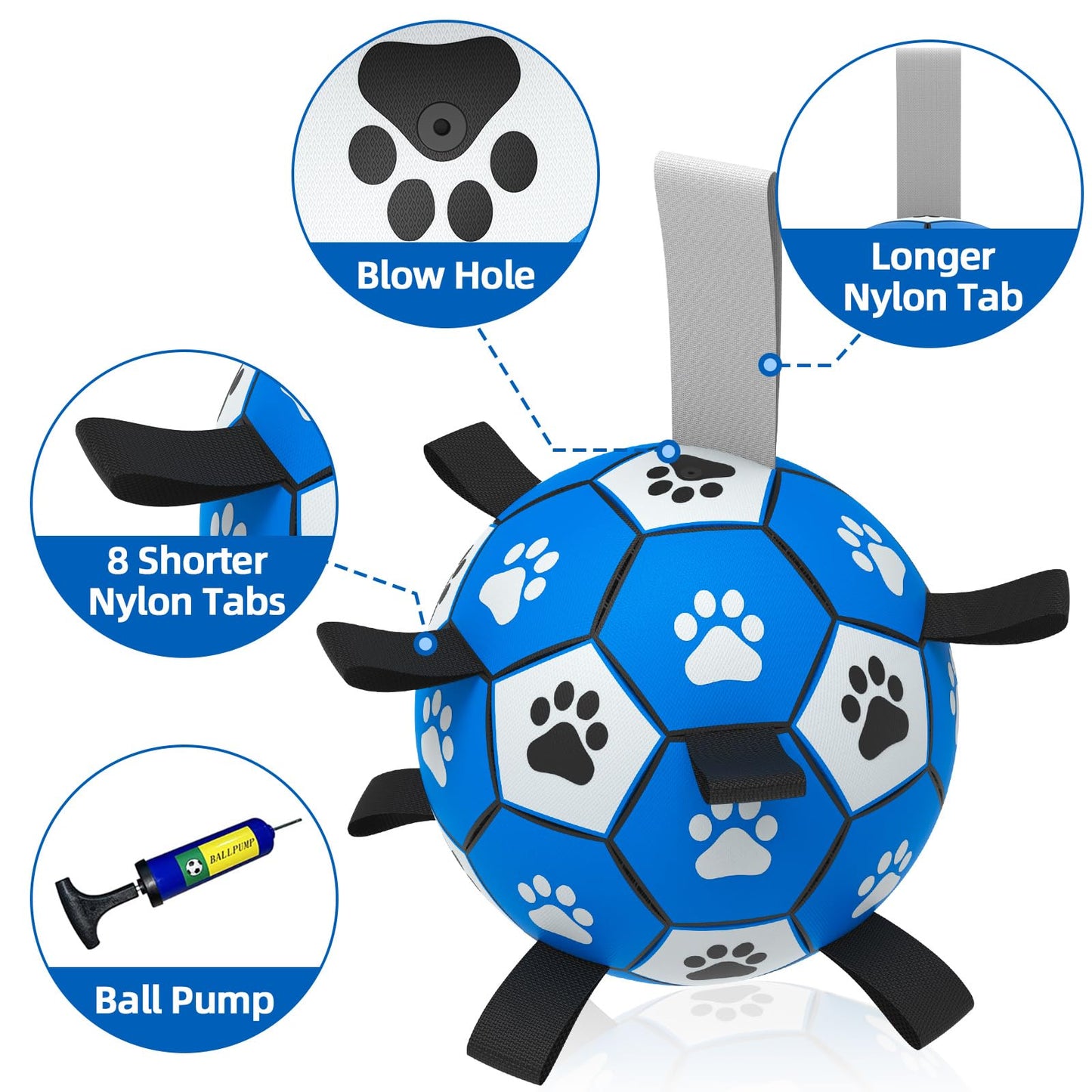 Blow Hole

Longer Nylon Tab

8 Shorter Nylon Tabs

BALLPUMP

Ball Pump