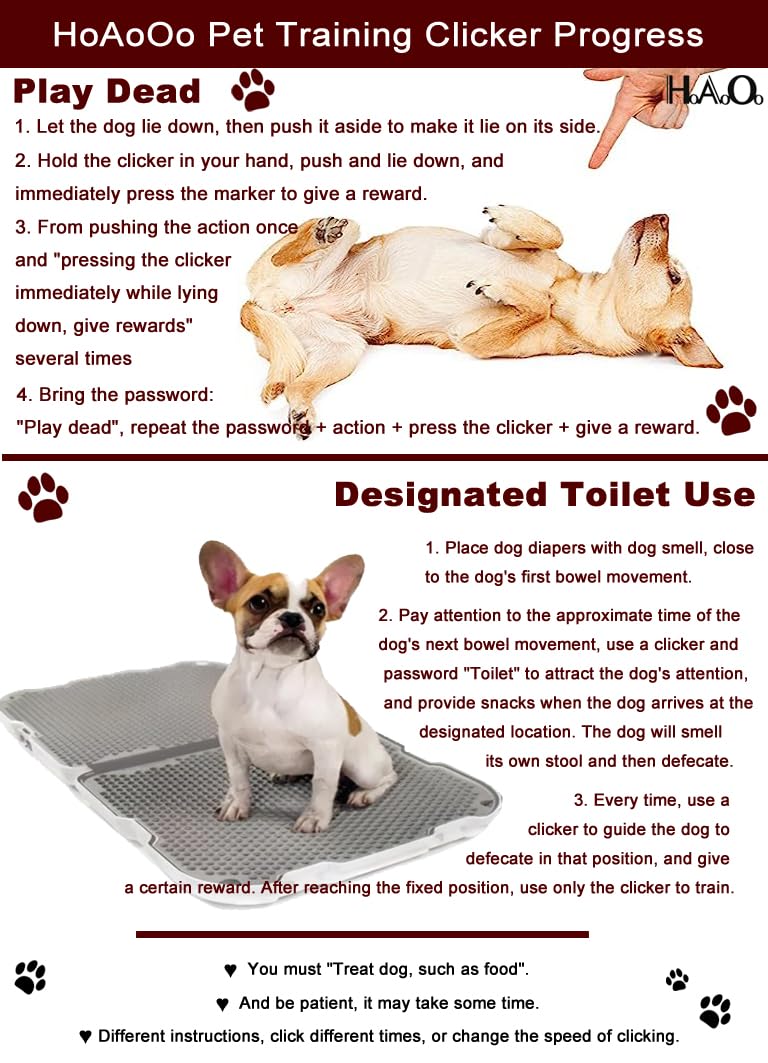 HoAoOo Pet Training Clicker Progress

Play Dead

HoAoOo

1. Let the dog lie down, then push it aside to make it lie on its side.

2. Hold the clicker in your hand, push and lie down, and immediately press the marker to give a reward.

3. From pushing the action once and "pressing the clicker immediately while lying down, give rewards" several times

4. Bring the password: "Play dead", repeat the password + action + press the clicker + give a reward.

Designated Toilet Use

1. Place dog diapers with dog smell, close to the dog's first bowel movement.

2. Pay attention to the approximate time of the dog's next bowel movement, use a clicker and password "Toilet" to attract the dog's attention, and provide snacks when the dog arrives at the designated location. The dog will smell its own stool and then defecate.

3. Every time, use a clicker to guide the dog to defecate in that position, and give a certain reward. After reaching the fixed position, use only the clicker to train.

♥ You must "Treat dog, such as food".

♥ And be patient, it may take some time.

♥ Different instructions, click different times, or change the speed of clicking.