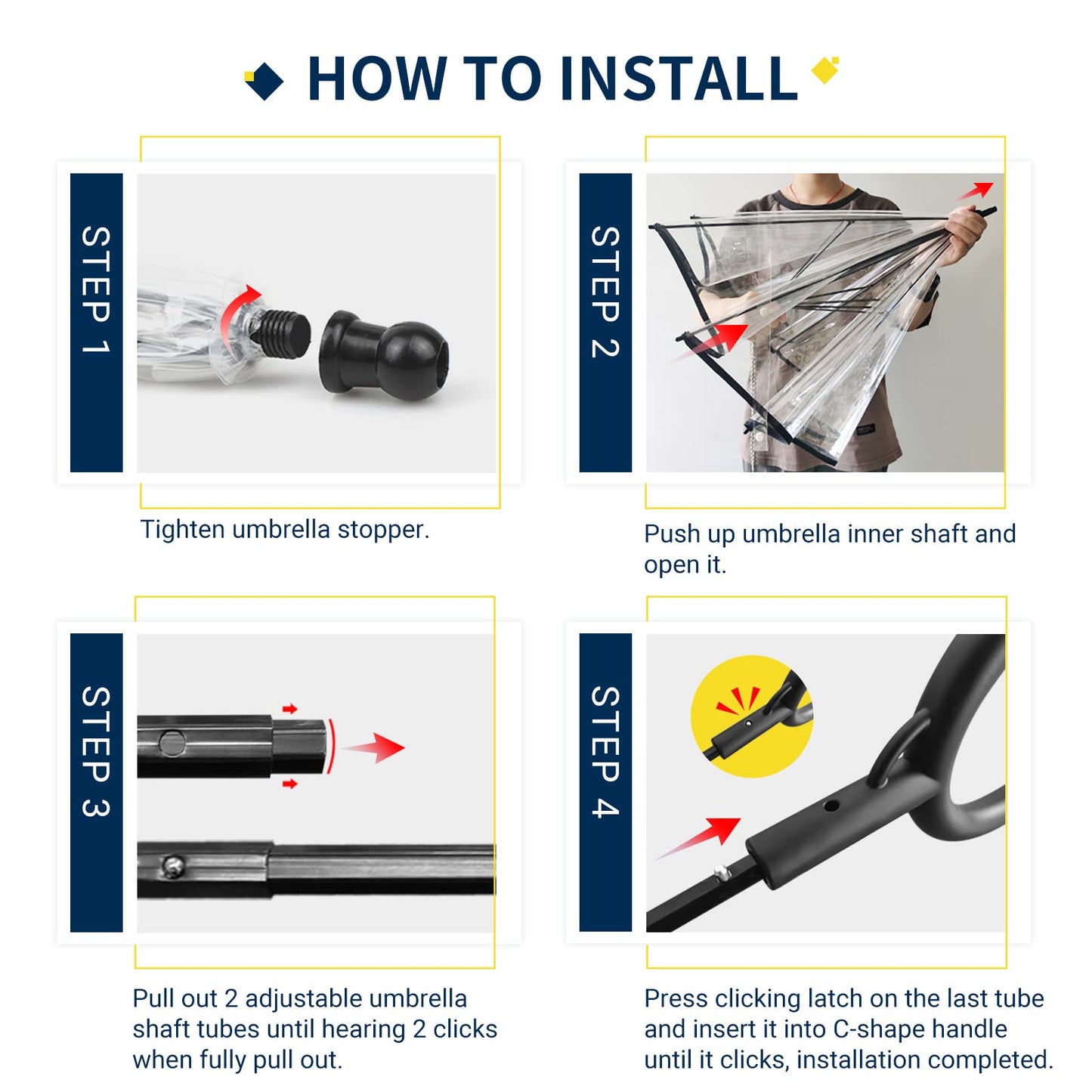 HOW TO INSTALL

STEP 1

Tighten umbrella stopper.

STEP 2

Push up umbrella inner shaft and open it.

STEP 3

Pull out 2 adjustable umbrella shaft tubes until hearing 2 clicks when fully pull out.

STEP 4

Press clicking latch on the last tube and insert it into C-shape handle until it clicks, installation completed.