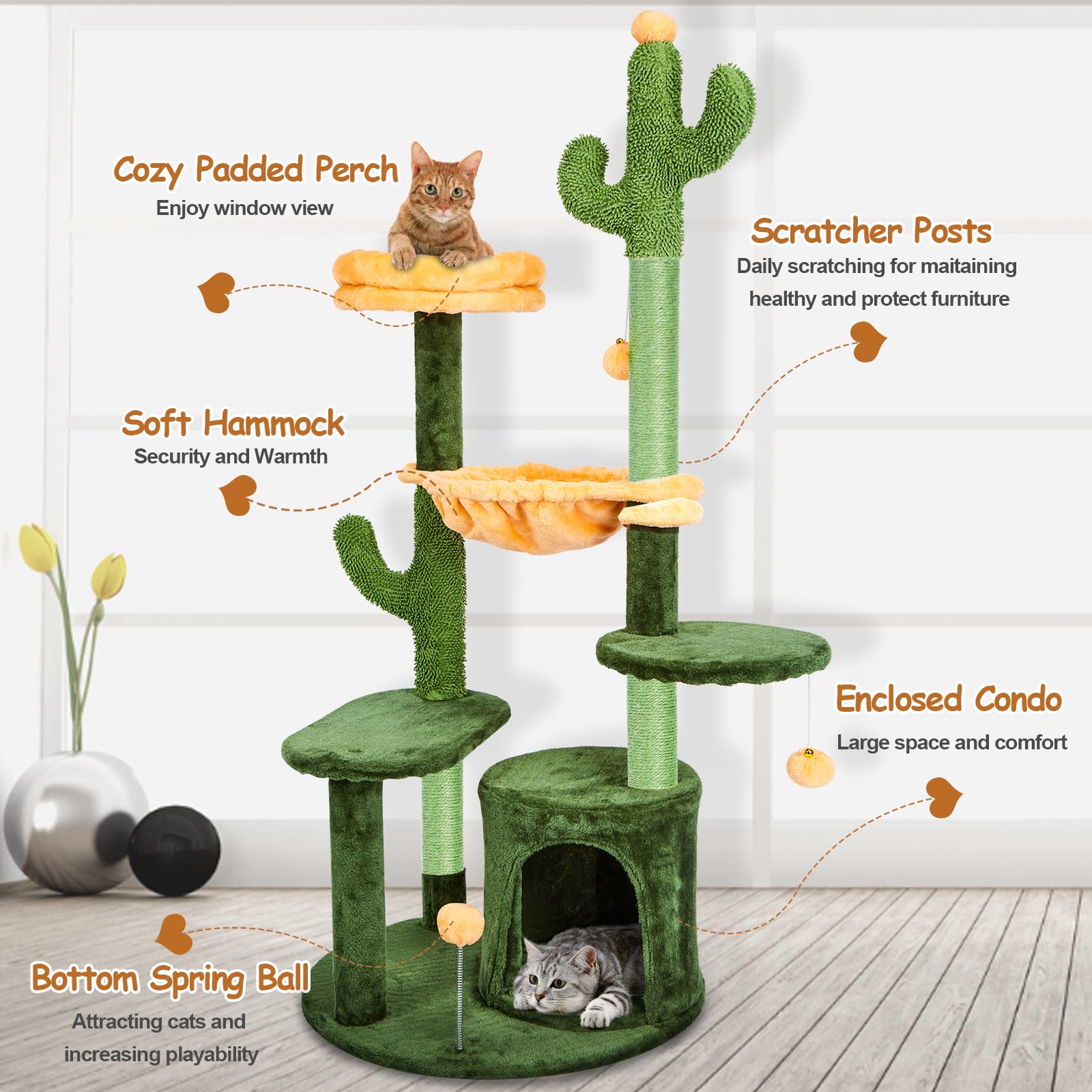 Cozy Padded Perch
Enjoy window view

Scratcher Posts
Daily scratching for maitaining healthy and protect furniture

Soft Hammock
Security and Warmth

Enclosed Condo
Large space and comfort

Bottom Spring Ball
Attracting cats and increasing playability