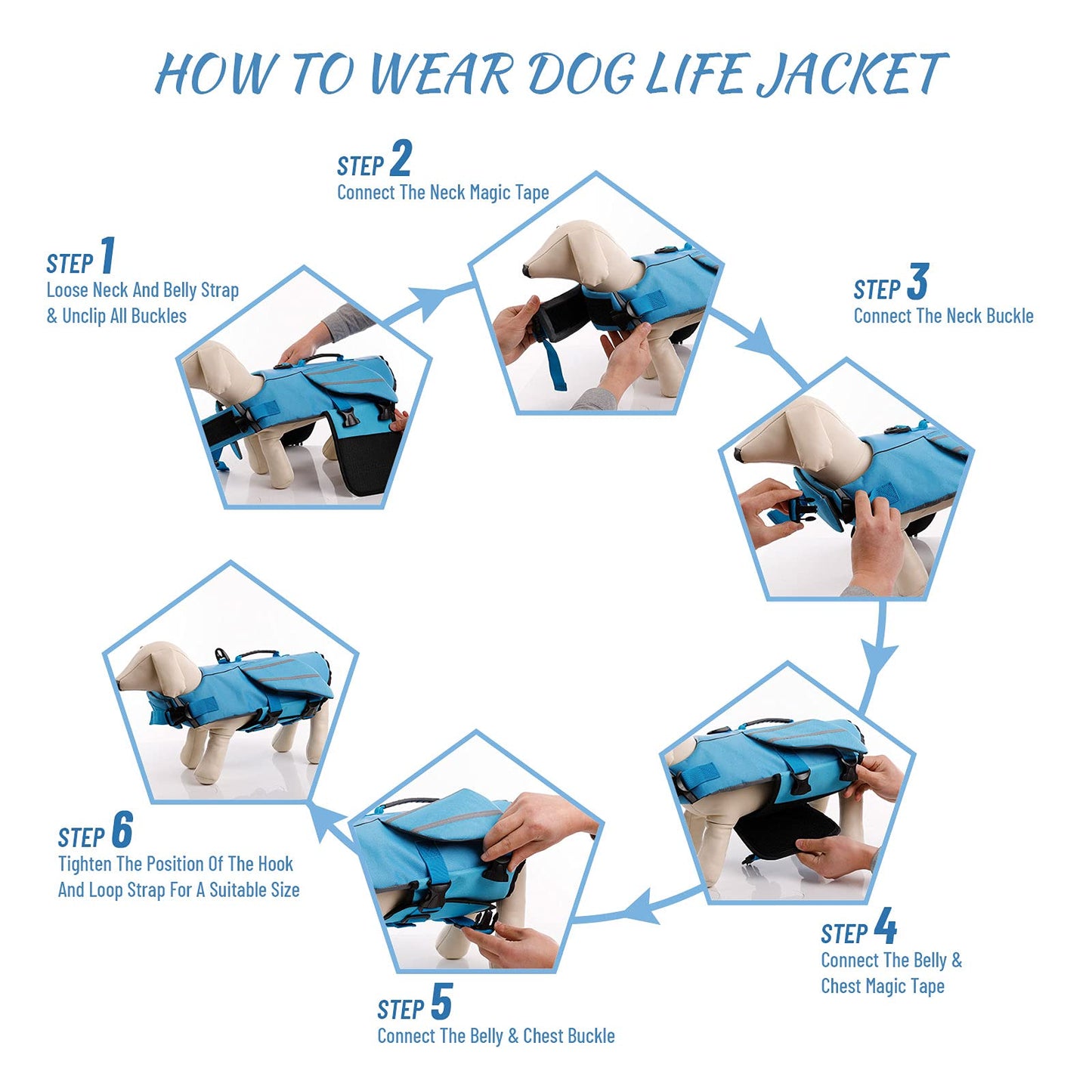 HOW TO WEAR DOG LIFE JACKET

STEP 1
Loose Neck And Belly Strap & Unclip All Buckles

STEP 2
Connect The Neck Magic Tape

STEP 3
Connect The Neck Buckle

STEP 4
Connect The Belly & Chest Magic Tape

STEP 5
Connect The Belly & Chest Buckle

STEP 6
Tighten The Position Of The Hook And Loop Strap For A Suitable Size