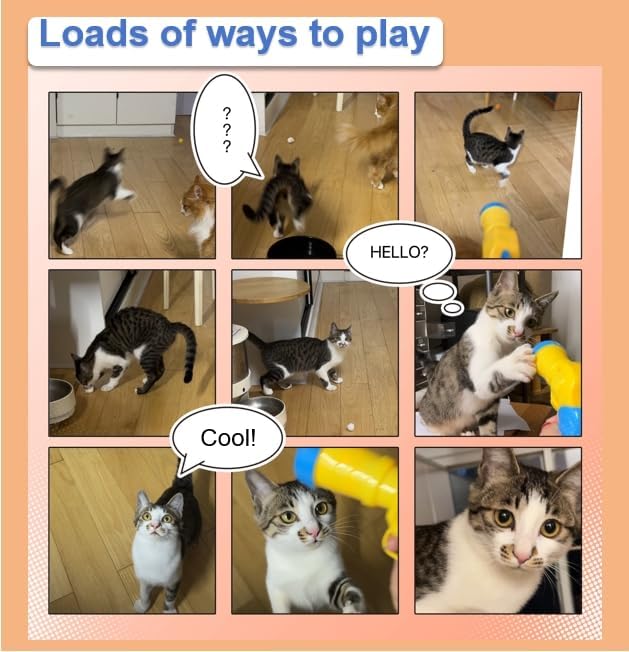 Loads of ways to play

?
?
?

HELLO?

Cool!