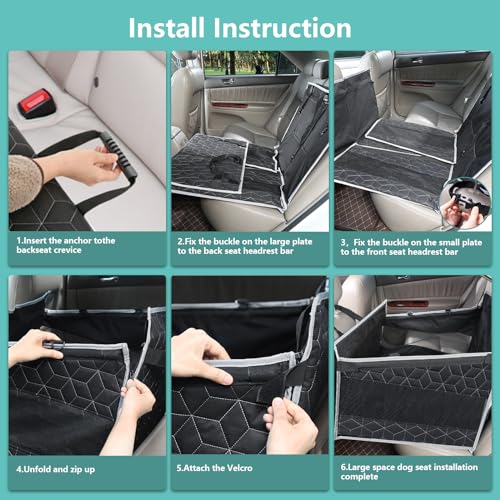 Install Instruction

1.Insert the anchor tothe backseat crevice

2.Fix the buckle on the large plate to the back seat headrest bar

3，Fix the buckle on the small plate to the front seat headrest bar

4.Unfold and zip up

5.Attach the Velcro

6.Large space dog seat installation complete