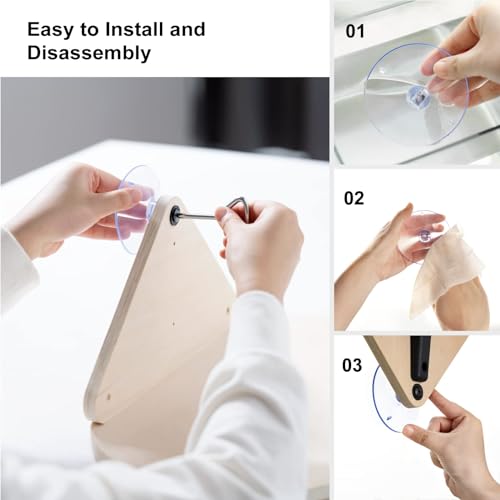 Easy to Install and Disassembly

01

02

03