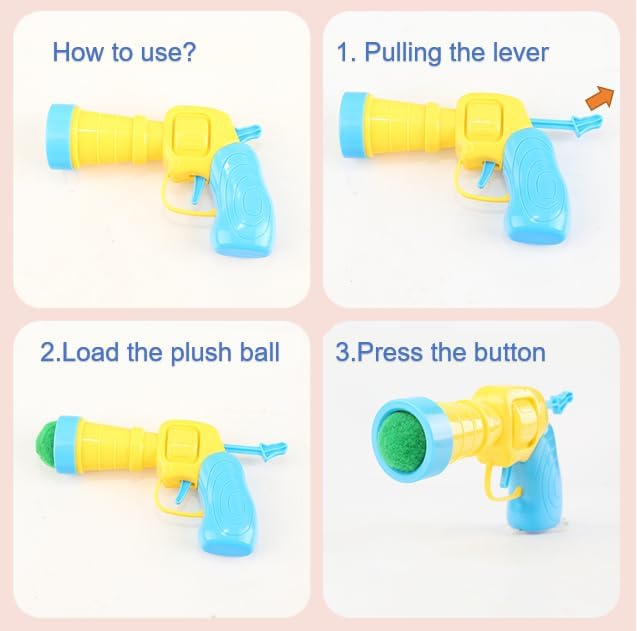 How to use?

1. Pulling the lever

2.Load the plush ball

3.Press the button