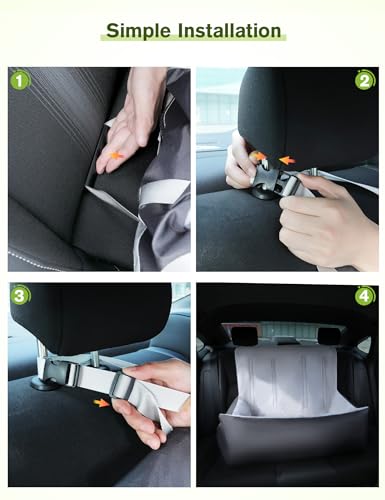 Simple Installation

1

2

3

4