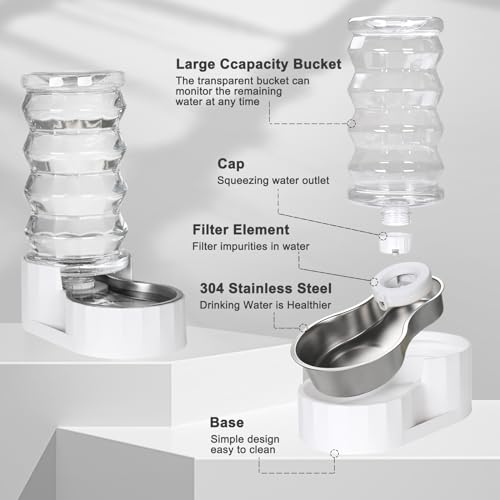 Large Ccapacity Bucket
The transparent bucket can monitor the remaining water at any time

Cap
Squeezing water outlet

Filter Element
Filter impurities in water

304 Stainless Steel
Drinking Water is Healthier

Base
Simple design easy to clean